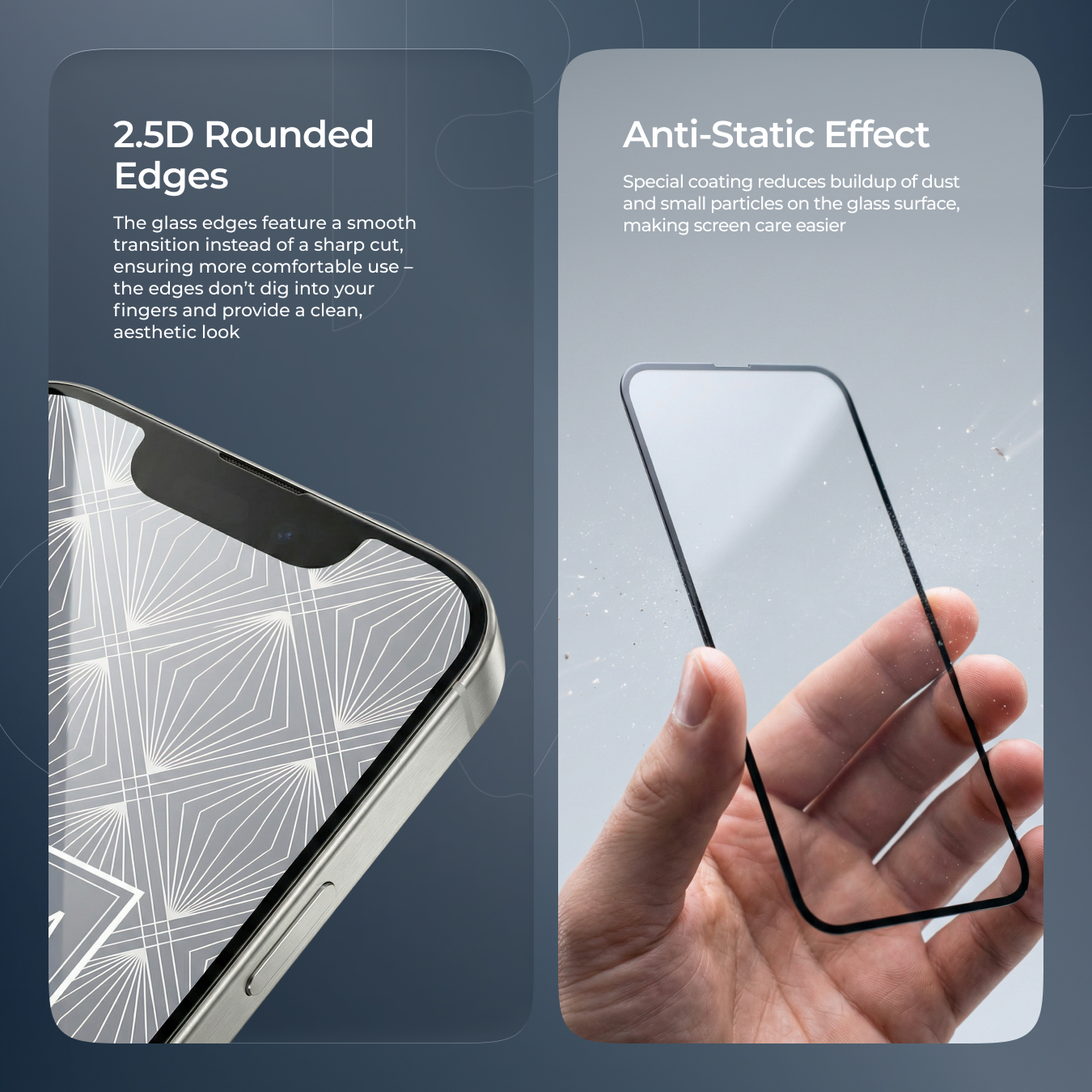 2.5D Rounded Edges

The glass edges feature a smooth transition instead of a sharp cut, ensuring more comfortable use – the edges don't dig into your fingers and provide a clean, aesthetic look

Anti-Static Effect

Special coating reduces buildup of dust and small particles on the glass surface, making screen care easier